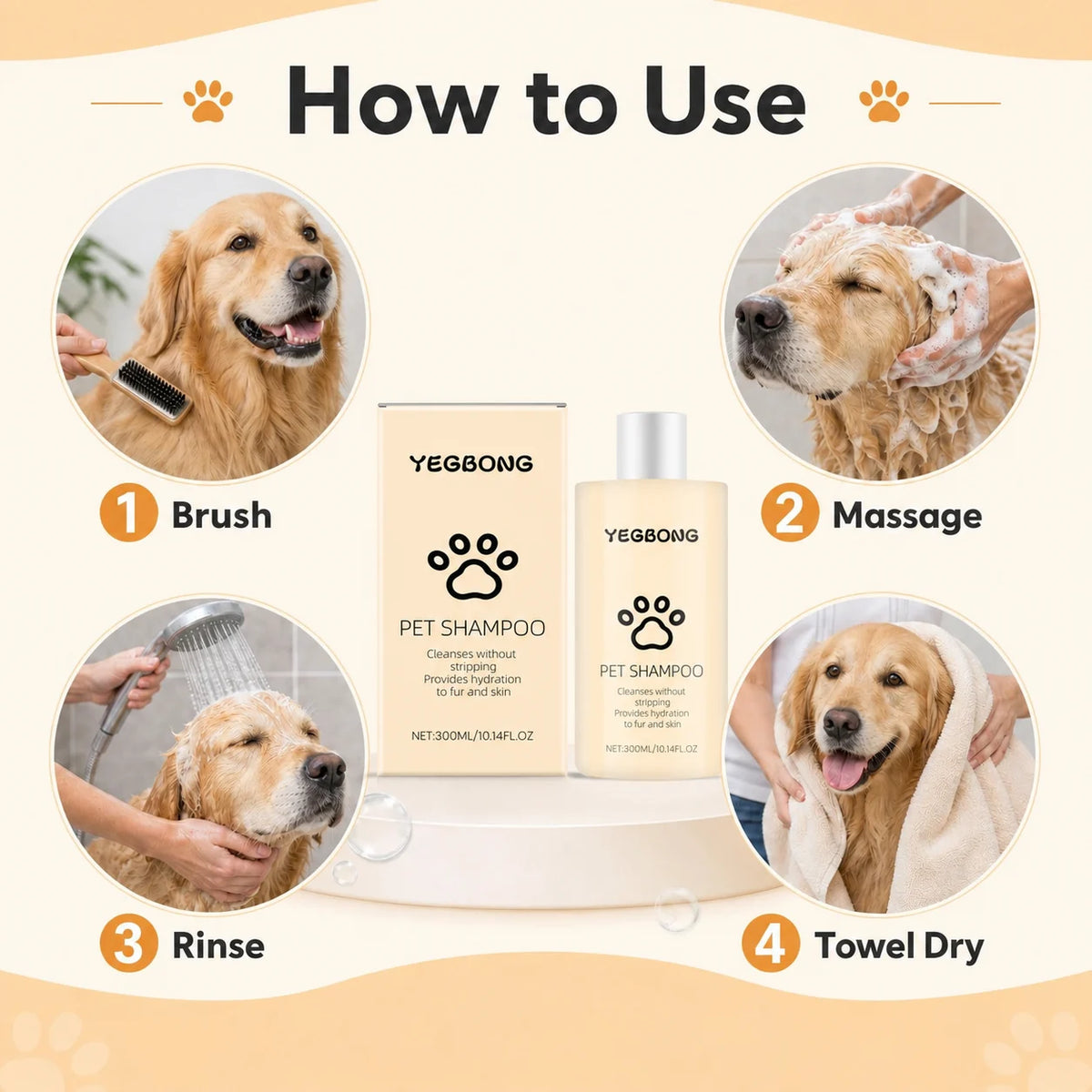 How to Use

1 Brush

2 Massage

YEGBONG

PET SHAMPOO

Cleanses without stripping Provides hydration to fur and skin

NET:300ML/10.14FL.OZ

YEGBONG

PET SHAMPOO

Cleanses without stripping Provides hydration to fur and skin

NET:300ML/10.14FL.OZ

3 Rinse

4 Towel Dry